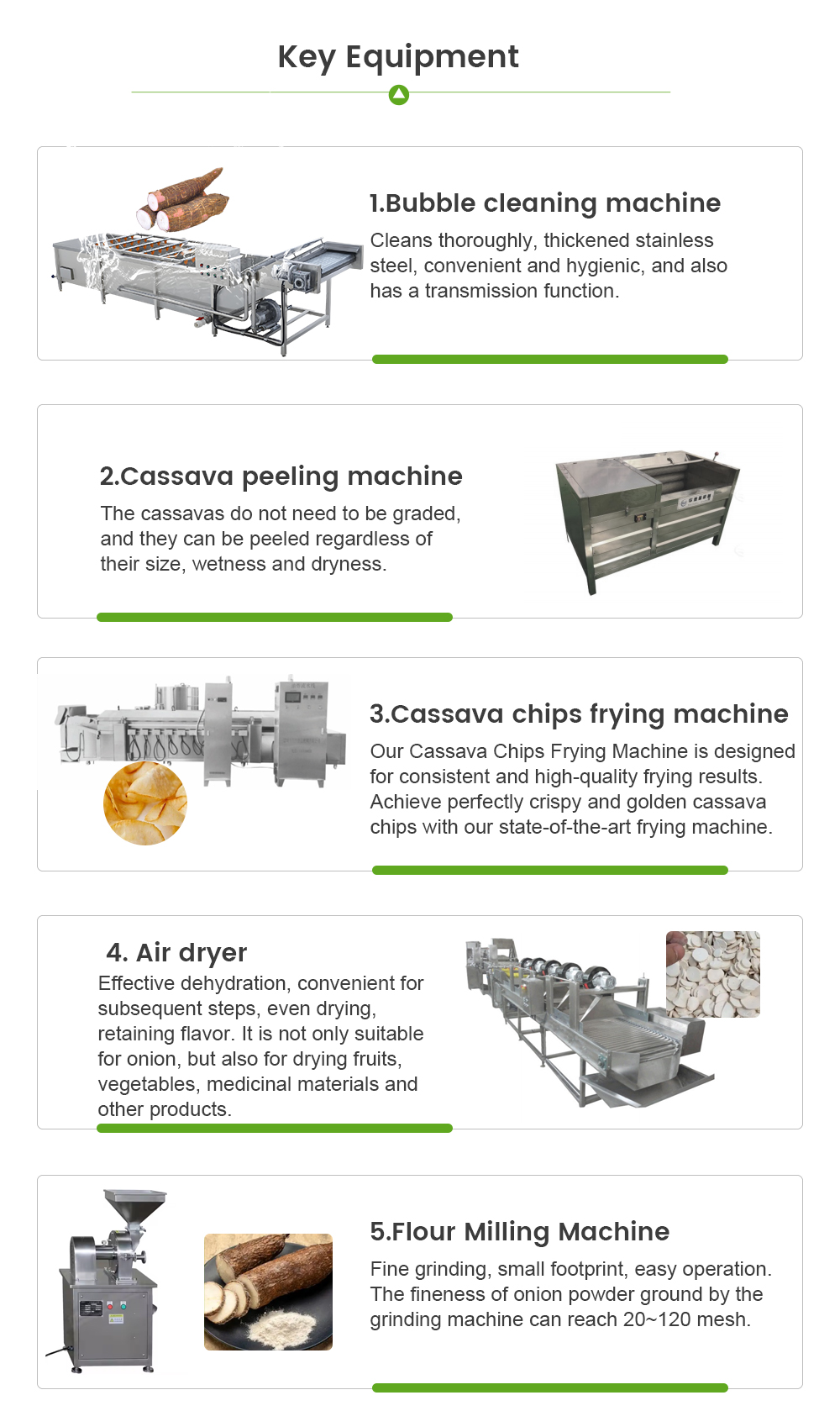 Key Equipment

1.Bubble cleaning machine

Cleans thoroughly, thickened stainless steel, convenient and hygienic, and also has a transmission function.

2.Cassava peeling machine

The cassavas do not need to be graded, and they can be peeled regardless of their size, wetness and dryness.

3.Cassava chips frying machine

Our Cassava Chips Frying Machine is designed for consistent and high-quality frying results. Achieve perfectly crispy and golden cassava chips with our state-of-the-art frying machine.

4. Air dryer

Effective dehydration, convenient for subsequent steps, even drying, retaining flavor. It is not only suitable for onion, but also for drying fruits, vegetables, medicinal materials and other products.

5.Flour Milling Machine

Fine grinding, small footprint, easy operation. The fineness of onion powder ground by the grinding machine can reach 20~120 mesh.